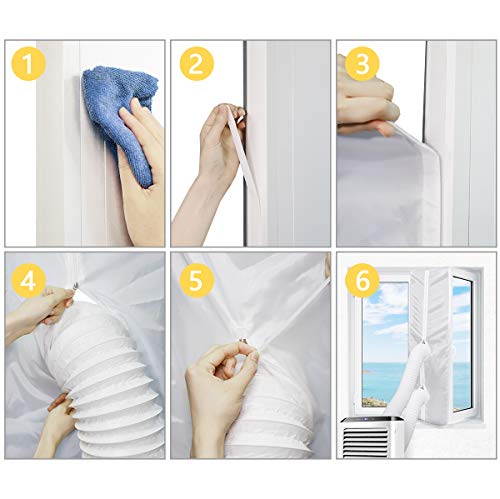 1

2

3

4

5

6