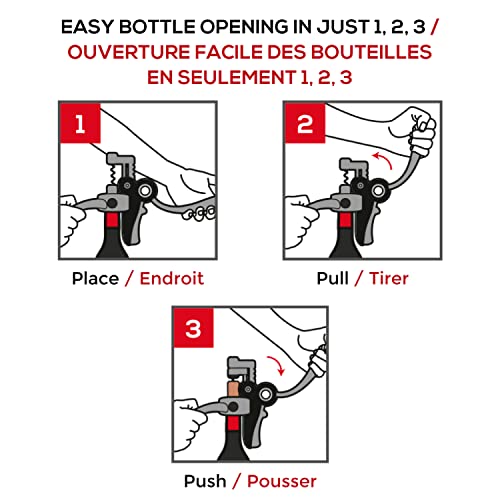 EASY BOTTLE OPENING IN JUST 1, 2, 3 / OUVERTURE FACILE DES BOUTEILLES EN SEULEMENT 1, 2, 3

1

Place / Endroit

2

Pull / Tirer

3

Push / Pousser