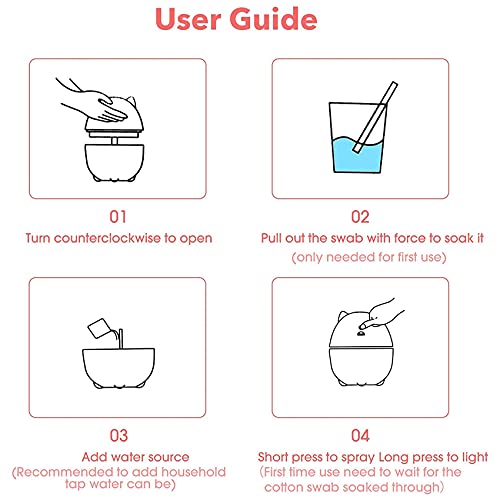 User Guide

01
Turn counterclockwise to open

02
Pull out the swab with force to soak it
(only needed for first use)

03
Add water source
(Recommended to add household tap water can be)

04
Short press to spray Long press to light
(First time use need to wait for the cotton swab soaked through)