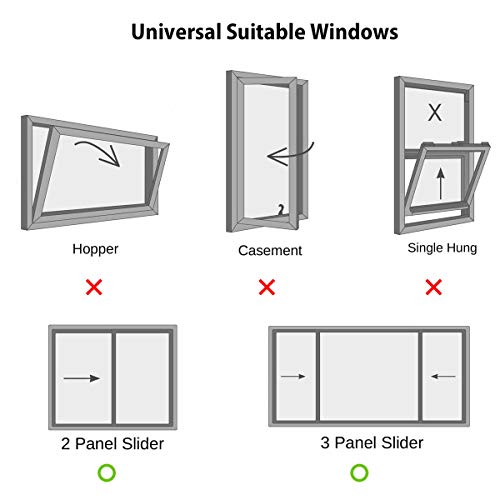 Universal Suitable Windows

X

Hopper

Casement

Single Hung

2 Panel Slider

3 Panel Slider