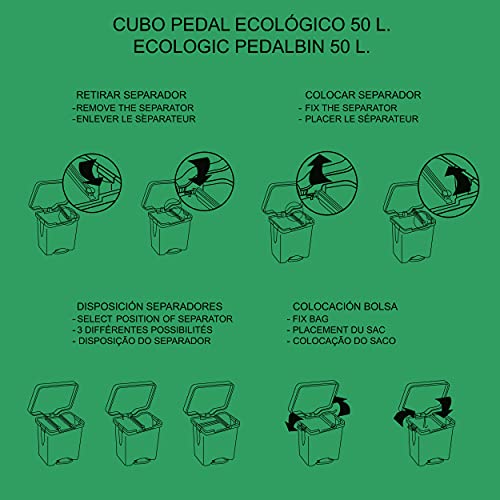 CUBO PEDAL ECOLÓGICO 50 L.
ECOLOGIC PEDALBIN 50 L.

RETIRAR SEPARADOR
-REMOVE THE SEPARATOR
-ENLEVER LE SÉPARATEUR

COLOCAR SEPARADOR
- FIX THE SEPARATOR
- PLACER LE SÉPARATEUR

DISPOSICIÓN SEPARADORES
- SELECT POSITION OF SEPARATOR
- 3 DIFFÉRENTES POSSIBILITÉS
- DISPOSIÇÃO DO SEPARADOR

COLOCACIÓN BOLSA
- FIX BAG
- PLACEMENT DU SAC
- COLOCAÇÃO DO SACO