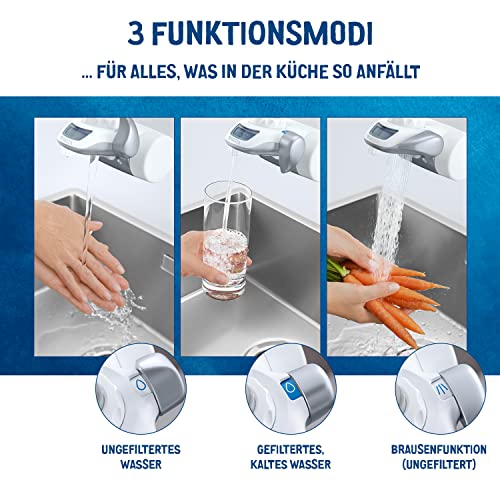 3 FUNKTIONSMODI

... FÜR ALLES, WAS IN DER KÜCHE SO ANFÄLLT

UNGEFILTERTES WASSER

GEFILTERTES, KALTES WASSER

BRAUSENFUNKTION (UNGEFILTERT)