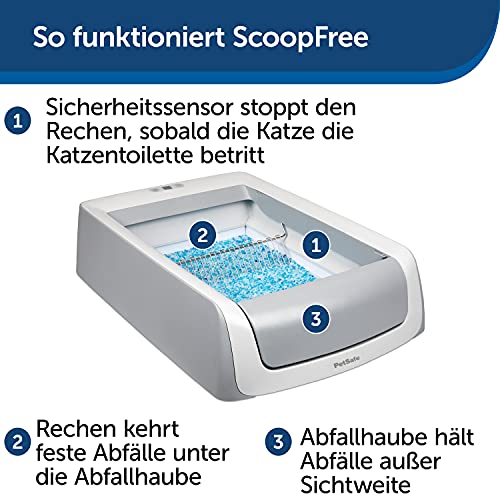 So funktioniert ScoopFree

1 Sicherheitssensor stoppt den Rechen, sobald die Katze die Katzentoilette betritt

2

1

3

PetSafe

2 Rechen kehrt feste Abfälle unter die Abfallhaube

3 Abfallhaube hält Abfälle außer Sichtweite