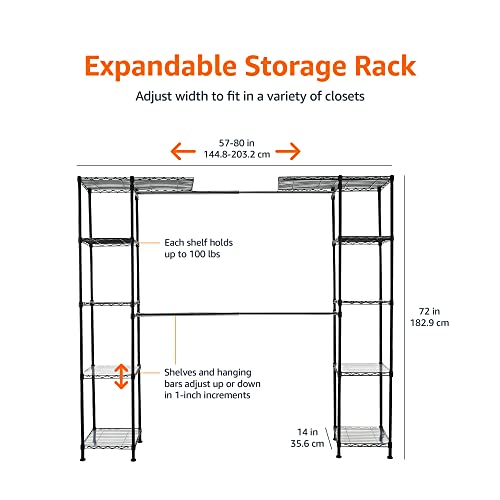 Expandable Storage Rack

Adjust width to fit in a variety of closets

57-80 in
144.8-203.2 cm

Each shelf holds up to 100 lbs

72 in
182.9 cm

Shelves and hanging bars adjust up or down in 1-inch increments

14 in
35.6 cm