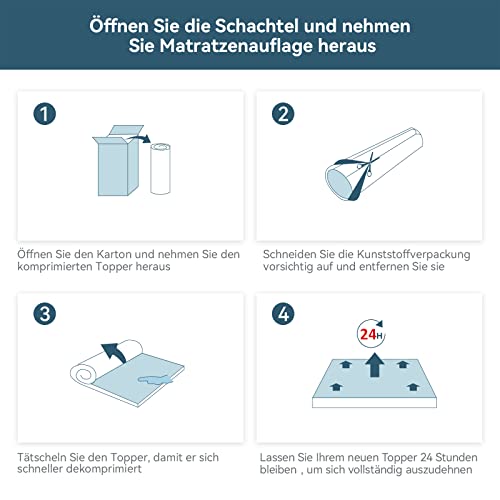 Öffnen Sie die Schachtel und nehmen Sie Matratzenauflage heraus

1

Öffnen Sie den Karton und nehmen Sie den komprimierten Topper heraus

2

Schneiden Sie die Kunststoffverpackung vorsichtig auf und entfernen Sie sie

3

Tätscheln Sie den Topper, damit er sich schneller dekomprimiert

4

24H

Lassen Sie Ihrem neuen Topper 24 Stunden bleiben , um sich vollständig auszudehnen