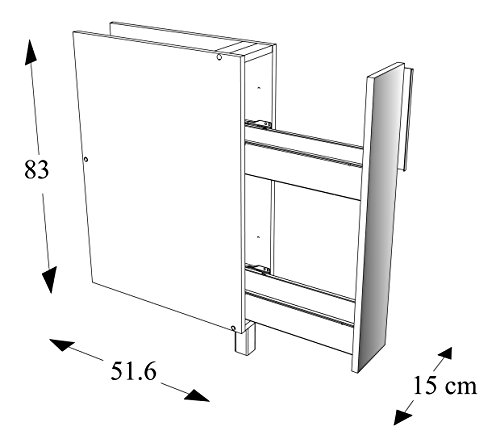 83

51.6

15 cm