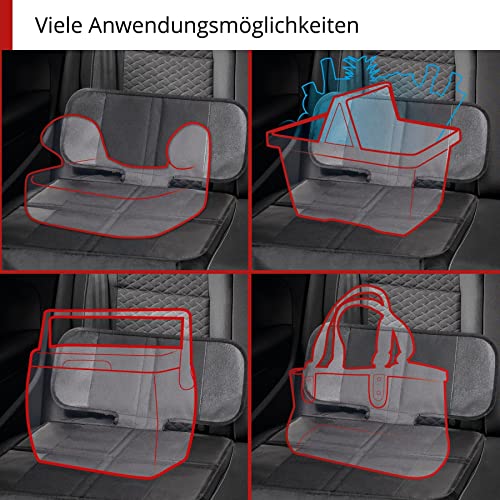 Viele Anwendungsmöglichkeiten